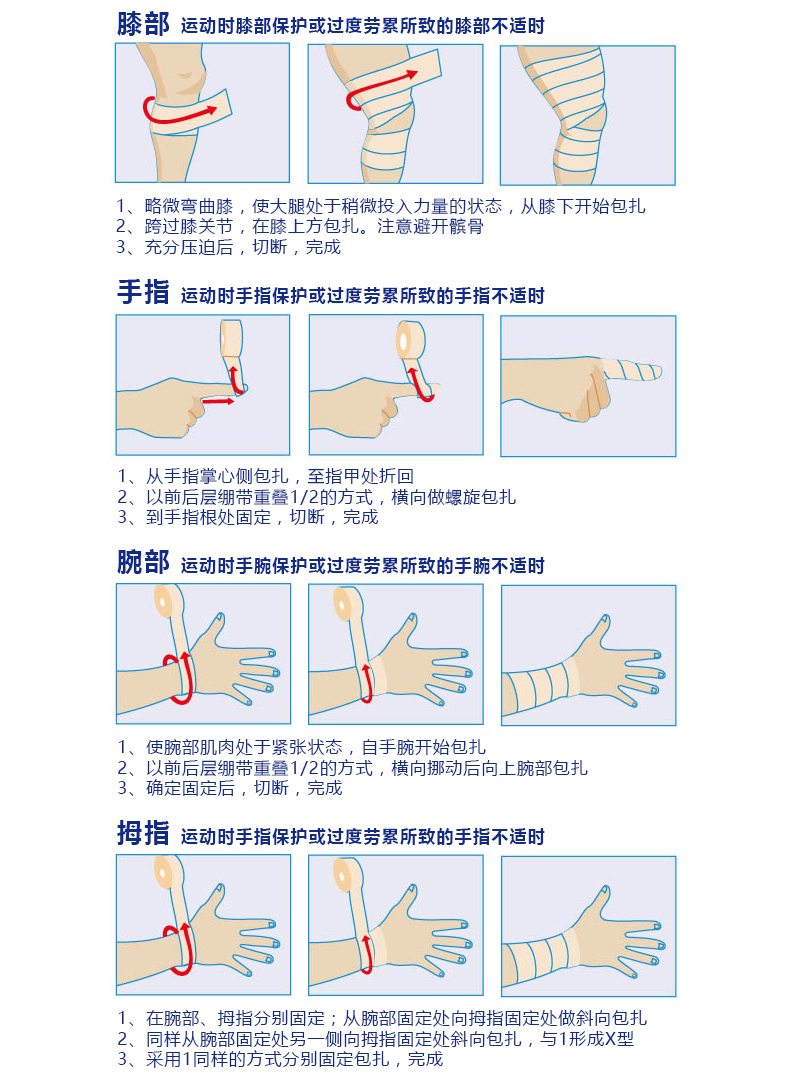 膝部 运动时膝部保护或过度劳累所致的膝部不适时

1、略微弯曲膝，使大腿处于稍微投入力量的状态，从膝下开始包扎
2、跨过膝关节，在膝上方包扎。注意避开髌骨
3、充分压迫后，切断，完成

手指 运动时手指保护或过度劳累所致的手指不适时

1、从手指掌心侧包扎，至指甲处折回
2、以前后层绷带重叠1/2的方式，横向做螺旋包扎
3、到手指根处固定，切断，完成

腕部 运动时手腕保护或过度劳累所致的手腕不适时

1、使腕部肌肉处于紧张状态，自手腕开始包扎
2、以前后层绷带重叠1/2的方式，横向挪动后向上腕部包扎
3、确定固定后，切断，完成

拇指 运动时手指保护或过度劳累所致的手指不适时

1、在腕部、拇指分别固定；从腕部固定处向拇指固定处做斜向包扎
2、同样从腕部固定处另一侧向拇指固定处斜向包扎，与1形成X型
3、采用1同样的方式分别固定包扎，完成