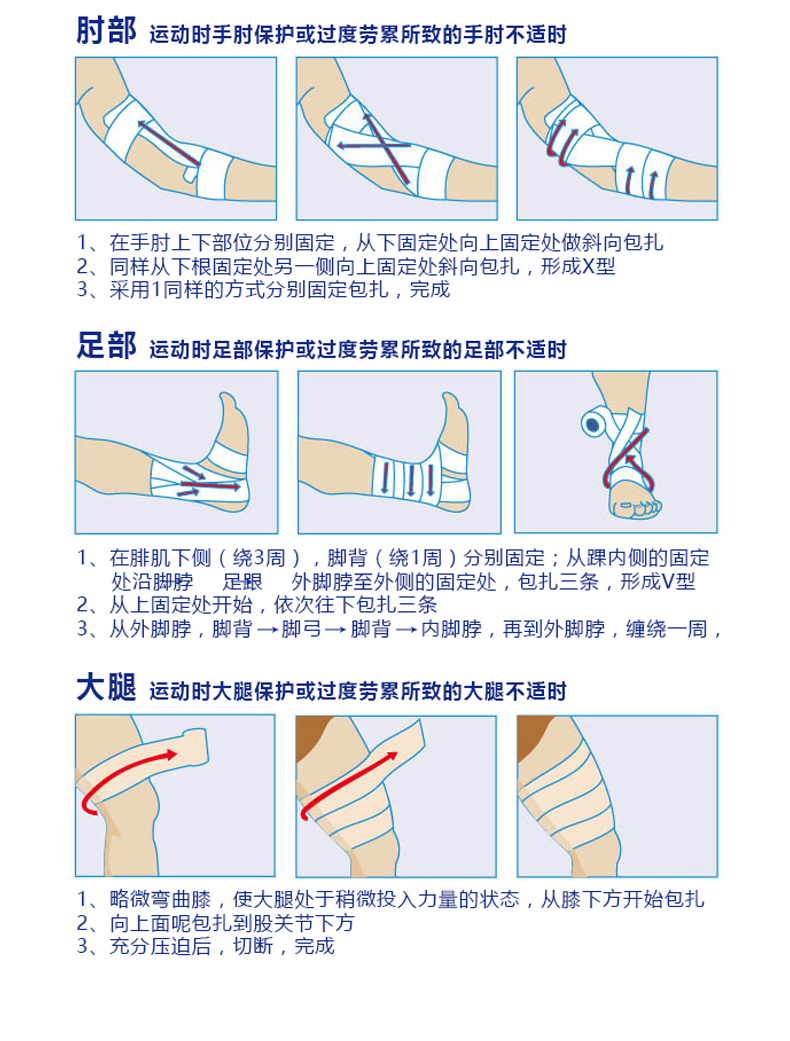 肘部 运动时手肘保护或过度劳累所致的手肘不适时

1、在手肘上下部位分别固定，从下固定处向上固定处做斜向包扎
2、同样从下根固定处另一侧向上固定处斜向包扎，形成X型
3、采用1同样的方式分别固定包扎，完成

足部 运动时足部保护或过度劳累所致的足部不适时

1、在腓肌下侧（绕3周），脚背（绕1周）分别固定；从踝内侧的固定处沿脚脖 足跟 外脚脖至外侧的固定处，包扎三条，形成V型
2、从上固定处开始，依次往下包扎三条
3、从外脚脖，脚背 → 脚弓 → 脚背 → 内脚脖，再到外脚脖，缠绕一周，

大腿 运动时大腿保护或过度劳累所致的大腿不适时

1、略微弯曲膝，使大腿处于稍微投入力量的状态，从膝下方开始包扎
2、向上面呢包扎到股关节下方
3、充分压迫后，切断，完成