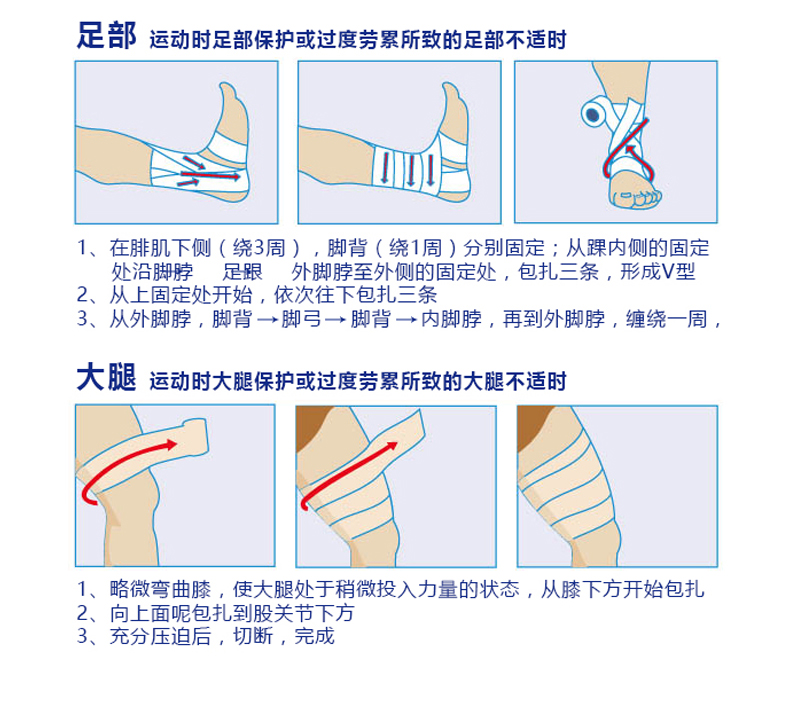 足部 运动时足部保护或过度劳累所致的足部不适时

1、在腓肌下侧（绕3周），脚背（绕1周）分别固定；从踝内侧的固定处沿脚脖 足跟 外脚脖至外侧的固定处，包扎三条，形成V型
2、从上固定处开始，依次往下包扎三条
3、从外脚脖，脚背 → 脚弓 → 脚背 → 内脚脖，再到外脚脖，缠绕一周，

大腿 运动时大腿保护或过度劳累所致的大腿不适时

1、略微弯曲膝，使大腿处于稍微投入力量的状态，从膝下方开始包扎
2、向上面呢包扎到股关节下方
3、充分压迫后，切断，完成