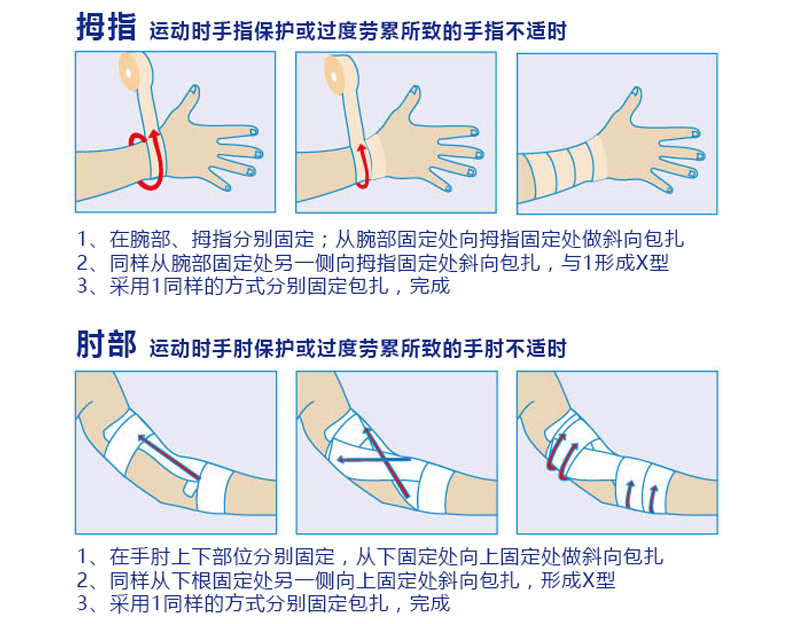 拇指 运动时手指保护或过度劳累所致的手指不适时

1、在腕部、拇指分别固定；从腕部固定处向拇指固定处做斜向包扎
2、同样从腕部固定处另一侧向拇指固定处斜向包扎，与1形成X型
3、采用1同样的方式分别固定包扎，完成

肘部 运动时手肘保护或过度劳累所致的手肘不适时

1、在手肘上下部位分别固定，从下固定处向上固定处做斜向包扎
2、同样从下根固定处另一侧向上固定处斜向包扎，形成X型
3、采用1同样的方式分别固定包扎，完成