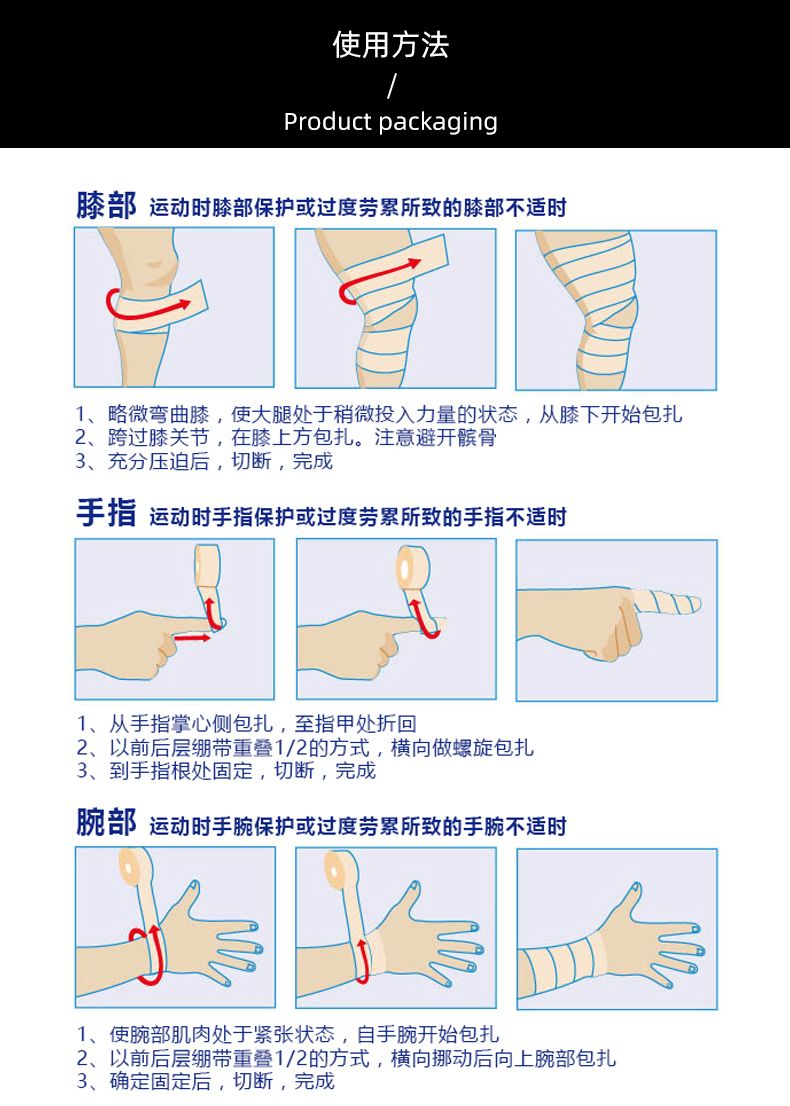 使用方法
/
Product packaging

膝部 运动时膝部保护或过度劳累所致的膝部不适时

1、略微弯曲膝，使大腿处于稍微投入力量的状态，从膝下开始包扎
2、跨过膝关节，在膝上方包扎。注意避开髌骨
3、充分压迫后，切断，完成

手指 运动时手指保护或过度劳累所致的手指不适时

1、从手指掌心侧包扎，至指甲处折回
2、以前后层绷带重叠1/2的方式，横向做螺旋包扎
3、到手指根处固定，切断，完成

腕部 运动时手腕保护或过度劳累所致的手腕不适时

1、使腕部肌肉处于紧张状态，自手腕开始包扎
2、以前后层绷带重叠1/2的方式，横向挪动后向上腕部包扎
3、确定固定后，切断，完成