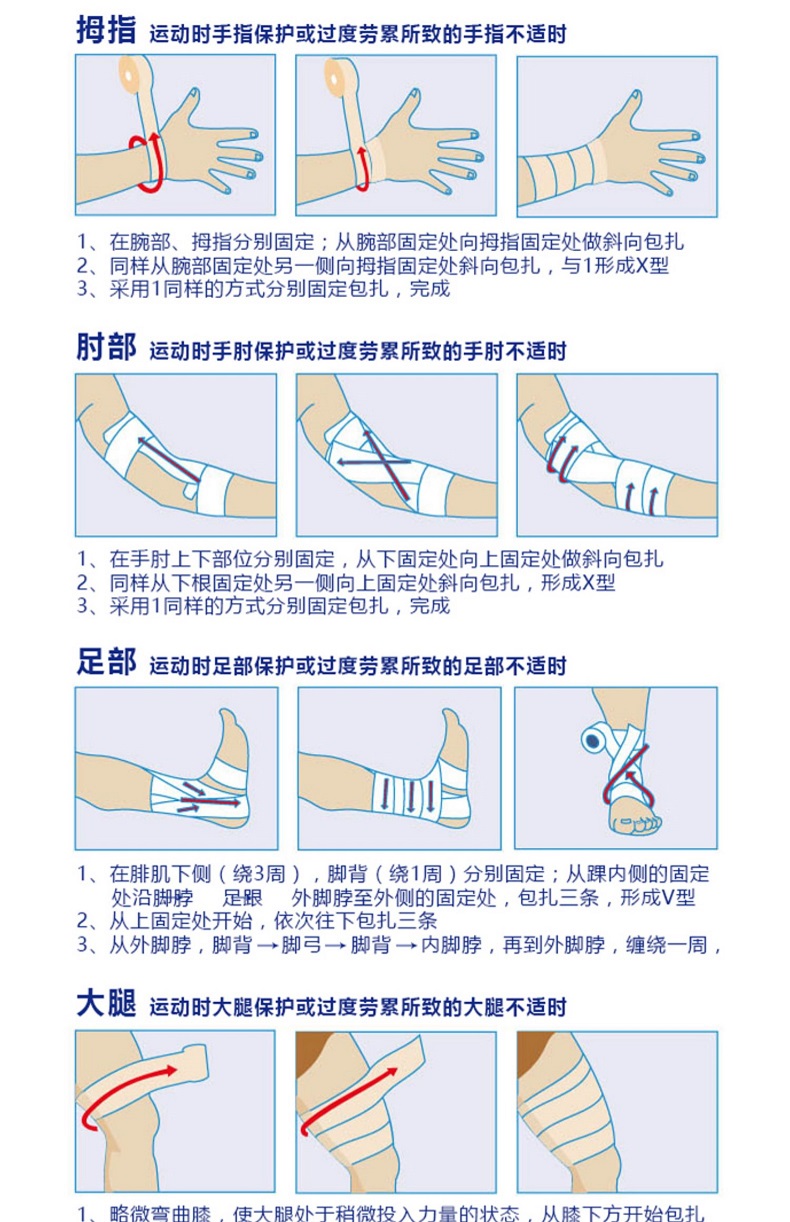 拇指 运动时手指保护或过度劳累所致的手指不适时

1、在腕部、拇指分别固定；从腕部固定处向拇指固定处做斜向包扎
2、同样从腕部固定处另一侧向拇指固定处斜向包扎，与1形成X型
3、采用1同样的方式分别固定包扎，完成

肘部 运动时手肘保护或过度劳累所致的手肘不适时

1、在手肘上下部位分别固定，从下固定处向上固定处做斜向包扎
2、同样从下根固定处另一侧向上固定处斜向包扎，形成X型
3、采用1同样的方式分别固定包扎，完成

足部 运动时足部保护或过度劳累所致的足部不适时

1、在腓肌下侧（绕3周），脚背（绕1周）分别固定；从踝内侧的固定处沿脚脖 足跟 外脚脖至外侧的固定处，包扎三条，形成V型
2、从上固定处开始，依次往下包扎三条
3、从外脚脖，脚背 → 脚弓 → 脚背 → 内脚脖，再到外脚脖，缠绕一周，

大腿 运动时大腿保护或过度劳累所致的大腿不适时

1、略微弯曲膝，使大腿处于稍微投入力量的状态，从膝下方开始包扎