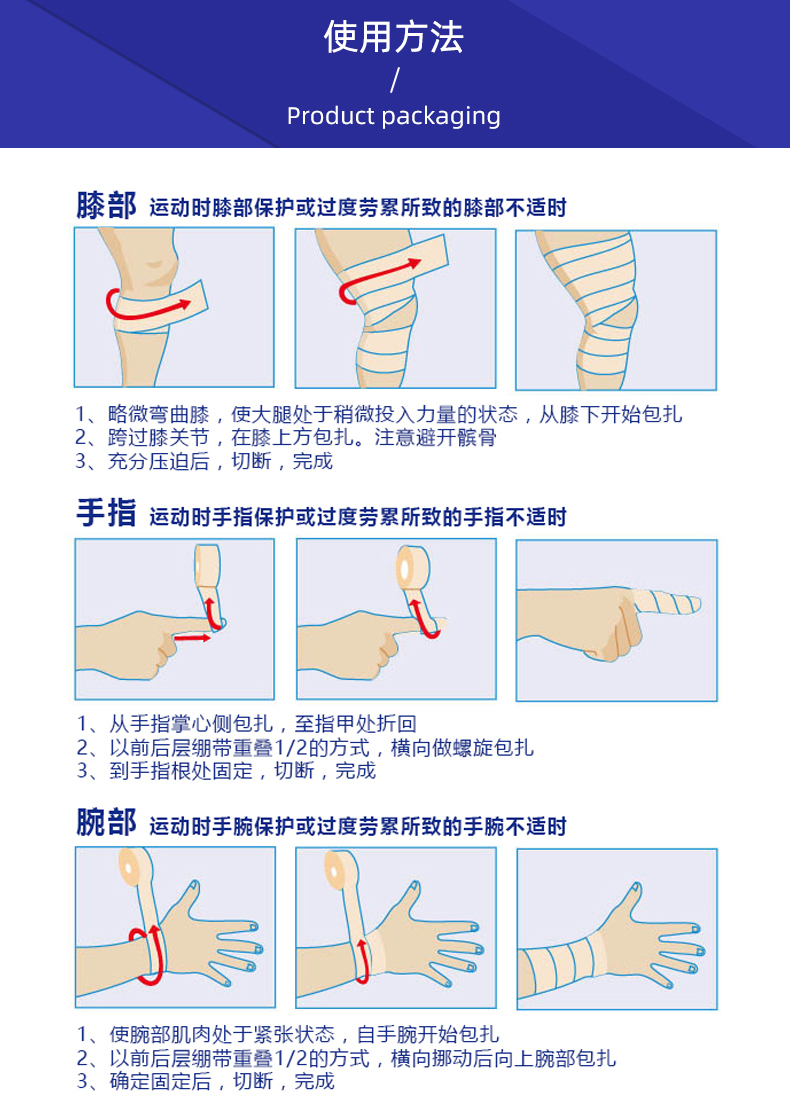 使用方法
/
Product packaging

膝部 运动时膝部保护或过度劳累所致的膝部不适时

1、略微弯曲膝，使大腿处于稍微投入力量的状态，从膝下开始包扎
2、跨过膝关节，在膝上方包扎。注意避开髌骨
3、充分压迫后，切断，完成

手指 运动时手指保护或过度劳累所致的手指不适时

1、从手指掌心侧包扎，至指甲处折回
2、以前后层绷带重叠1/2的方式，横向做螺旋包扎
3、到手指根处固定，切断，完成

腕部 运动时手腕保护或过度劳累所致的手腕不适时

1、使腕部肌肉处于紧张状态，自手腕开始包扎
2、以前后层绷带重叠1/2的方式，横向挪动后向上腕部包扎
3、确定固定后，切断，完成