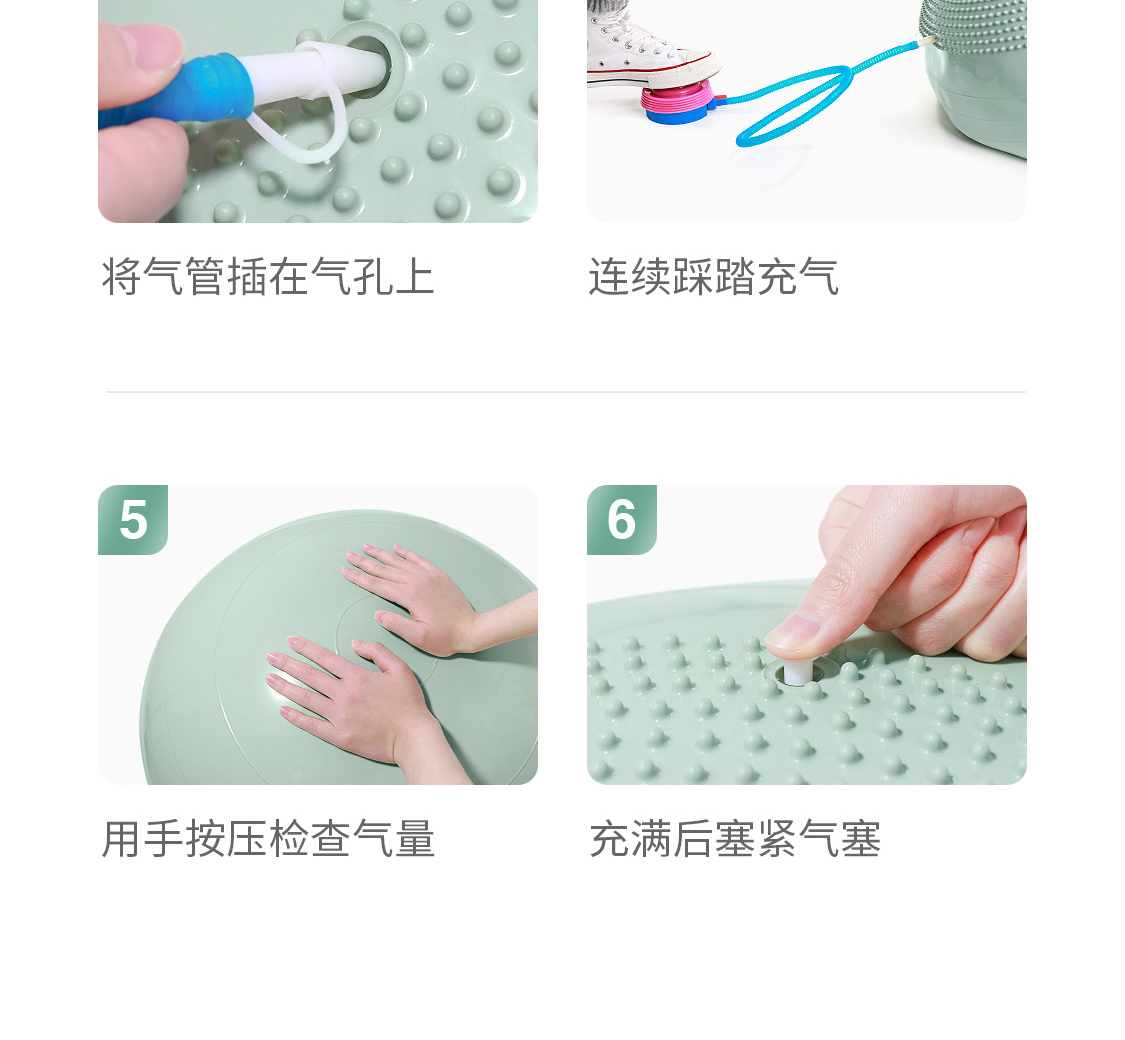 将气管插在气孔上

连续踩踏充气

5

用手按压检查气量

6

充满后塞紧气塞